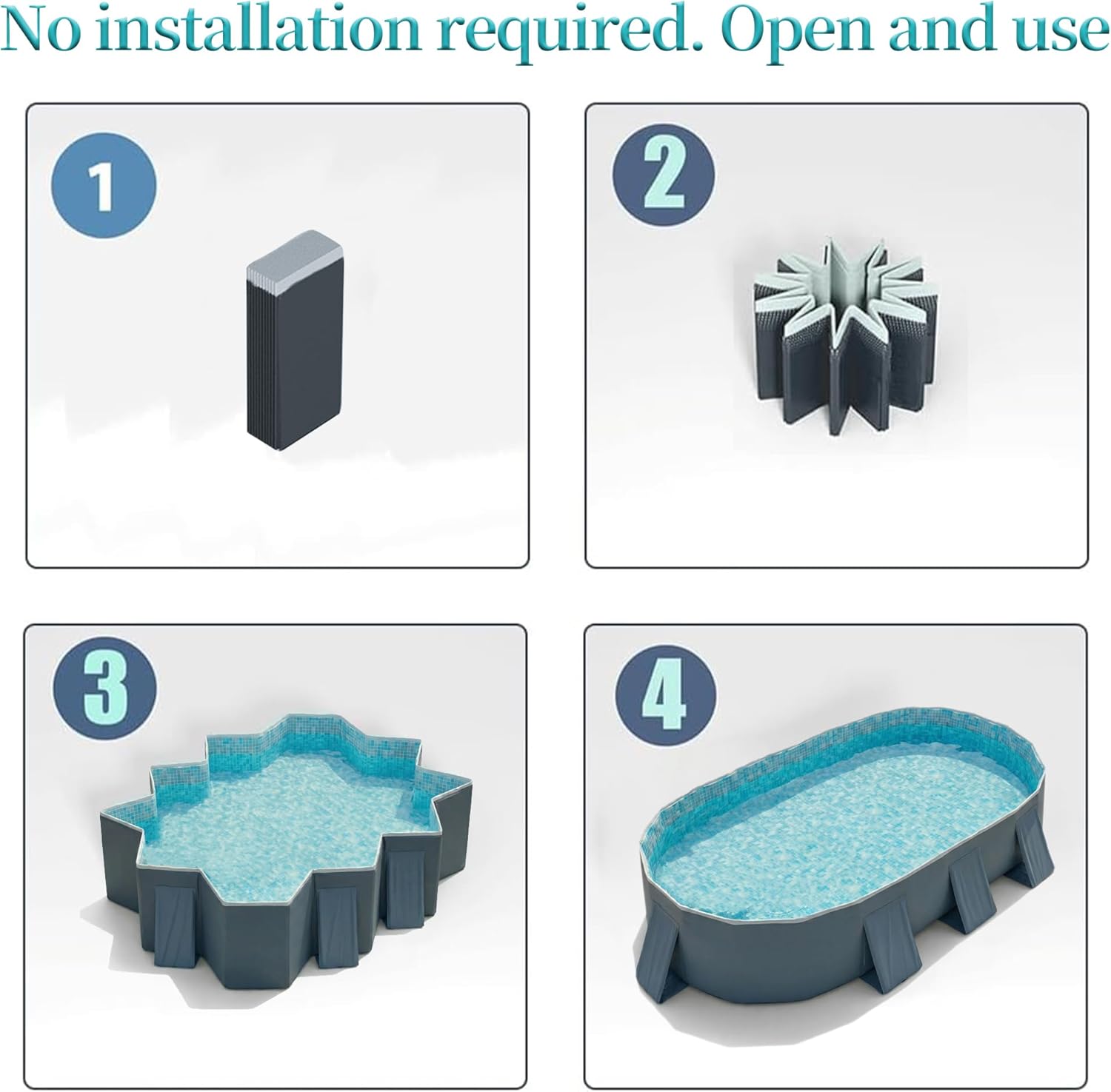 No installation required. Open and use

1

2

3

4