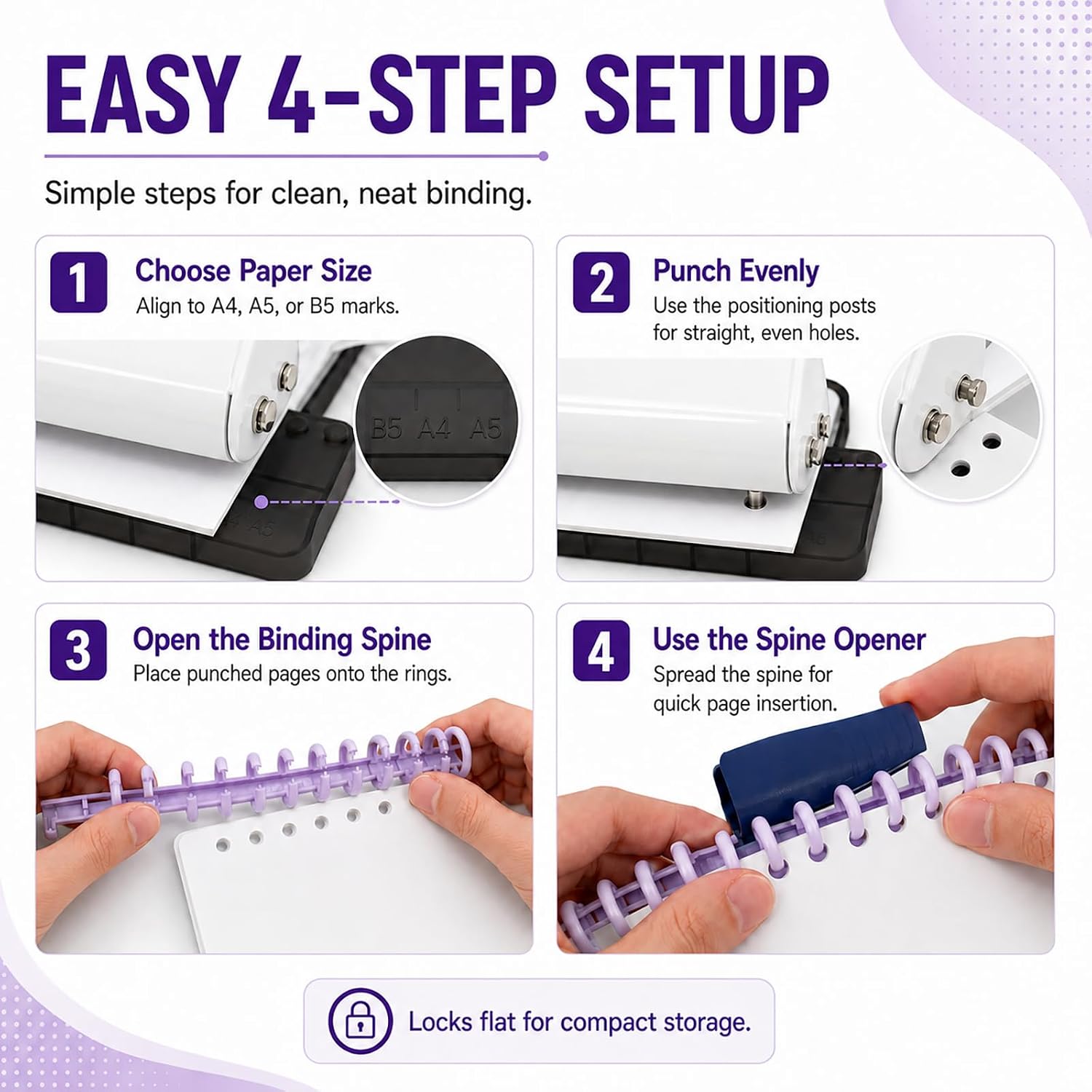 EASY 4-STEP SETUP

Simple steps for clean, neat binding.

1 Choose Paper Size
Align to A4, A5, or B5 marks.

B5 A4 A5

A4 A5

2 Punch Evenly
Use the positioning posts for straight, even holes.

3 Open the Binding Spine
Place punched pages onto the rings.

4 Use the Spine Opener
Spread the spine for quick page insertion.

Locks flat for compact storage.