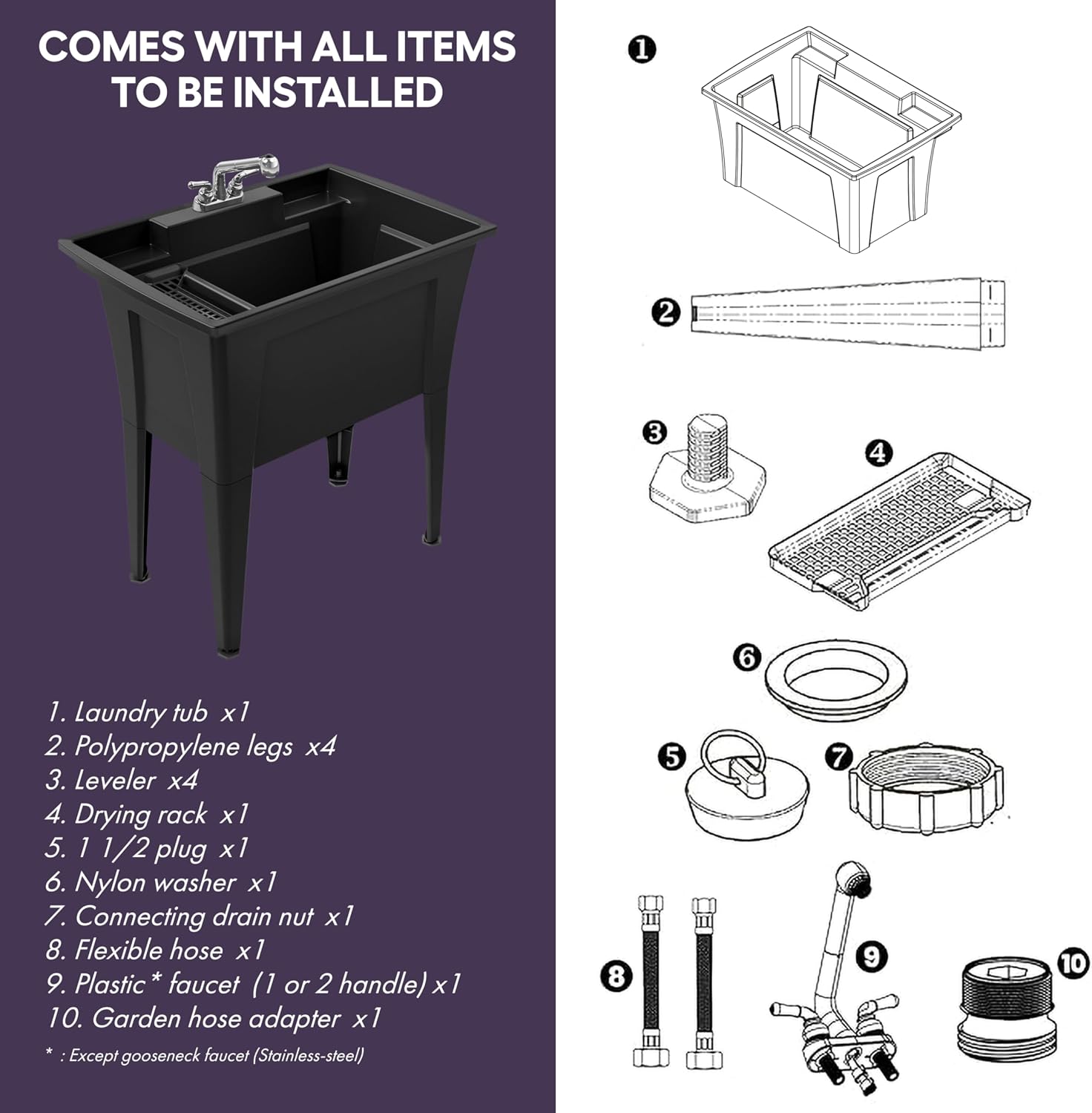 COMES WITH ALL ITEMS TO BE INSTALLED

1. Laundry tub x1
2. Polypropylene legs x4
3. Leveler x4
4. Drying rack x1
5. 1 1/2 plug x1
6. Nylon washer x1
7. Connecting drain nut x1
8. Flexible hose x1
9. Plastic* faucet (1 or 2 handle) x1
10. Garden hose adapter x1

* : Except gooseneck faucet (Stainless-steel)

1
2
3
4
6
5
7
8
9
10