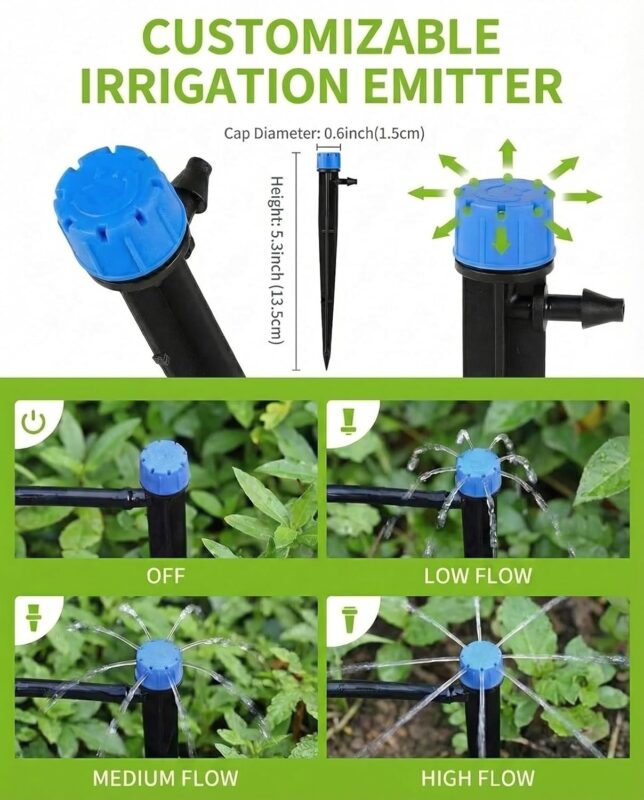 CUSTOMIZABLE IRRIGATION EMITTER

Cap Diameter: 0.6inch(1.5cm)

Height: 5.3inch (13.5cm)

OFF

LOW FLOW

MEDIUM FLOW

HIGH FLOW